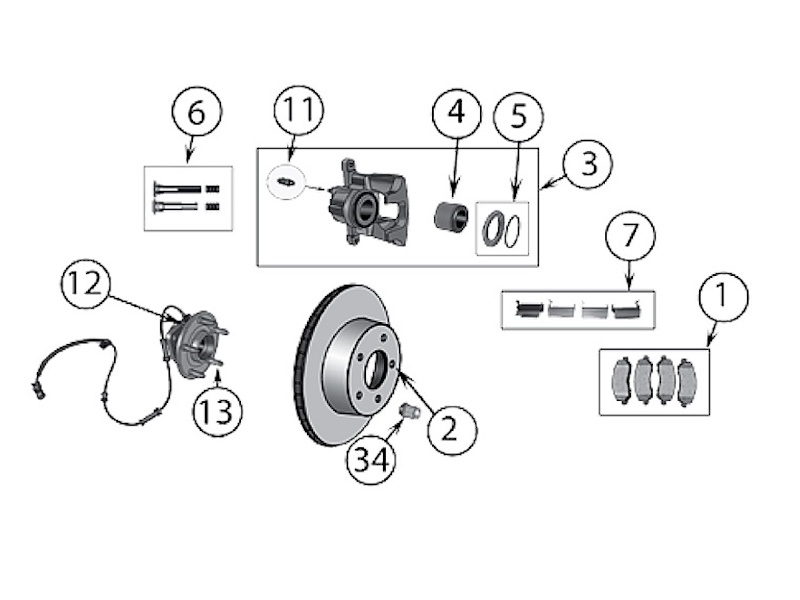 6
11
4
5
3
7
1
12
13
2
34